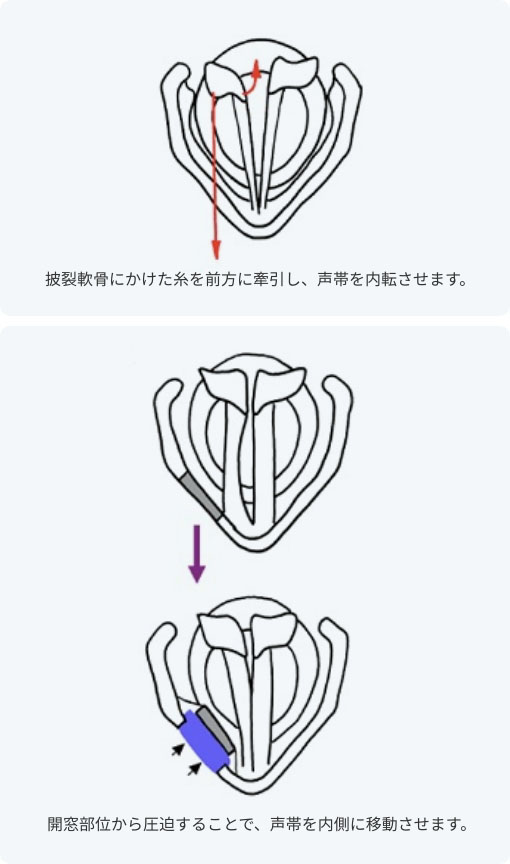 披裂軟骨にかけた糸を前方に牽引し、声帯を内転させます。

開窓部位から圧迫することで、声帯を内側に移動させます。